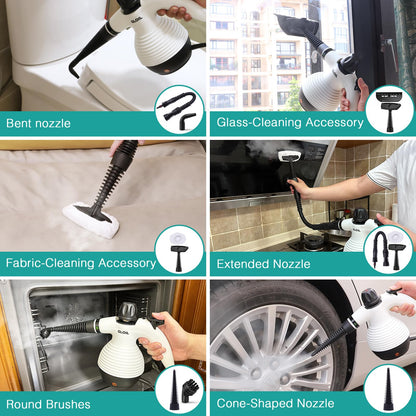 Bent nozzle

Glass-Cleaning Accessory

Fabric-Cleaning Accessory

Extended Nozzle

Round Brushes

Cone-Shaped Nozzle