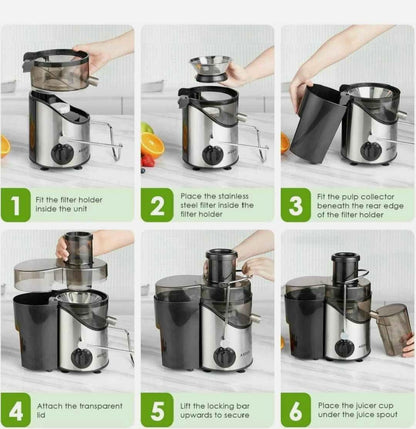 1 Fit the filter holder inside the unit

2 Place the stainless steel filter inside the filter holder

3 Fit the pulp collector beneath the rear edge of the filter holder

4 Attach the transparent lid

5 Lift the locking bar upwards to secure

6 Place the juicer cup under the juice spout