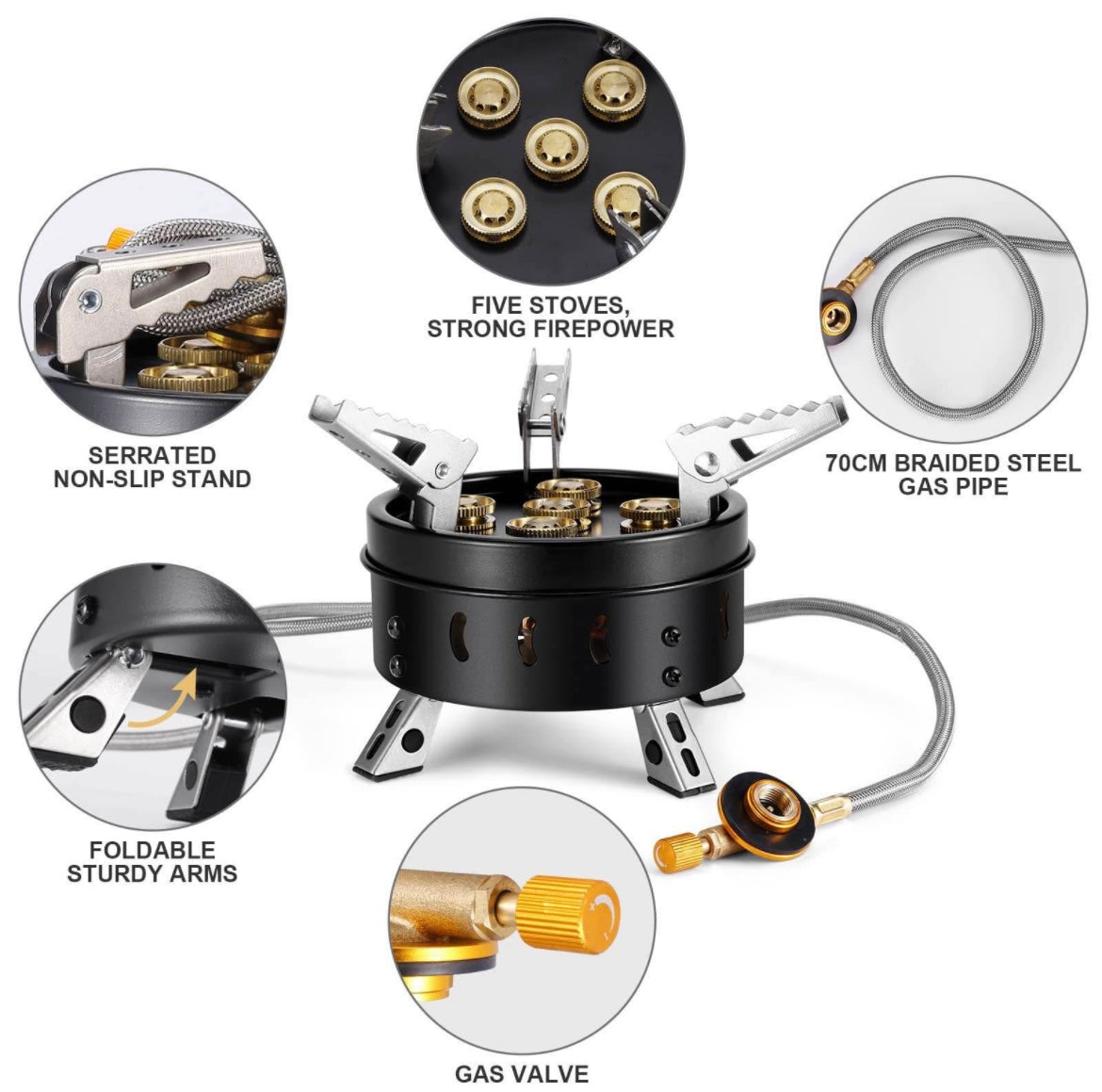 FIVE STOVES,
STRONG FIREPOWER

SERRATED
NON-SLIP STAND

70CM BRAIDED STEEL
GAS PIPE

FOLDABLE
STURDY ARMS

GAS VALVE