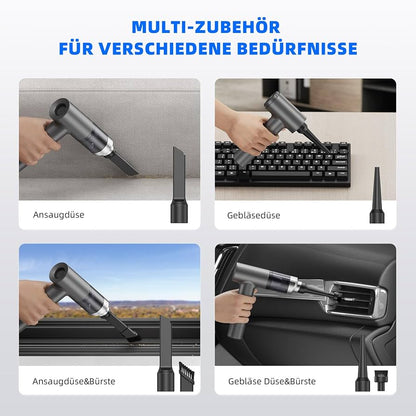 MULTI-ZUBEHÖR
FÜR VERSCHIEDENE BEDÜRFNISSE

Ansaugdüse

Gebläsedüse

Ansaugdüse&Bürste

Gebläse Düse&Bürste